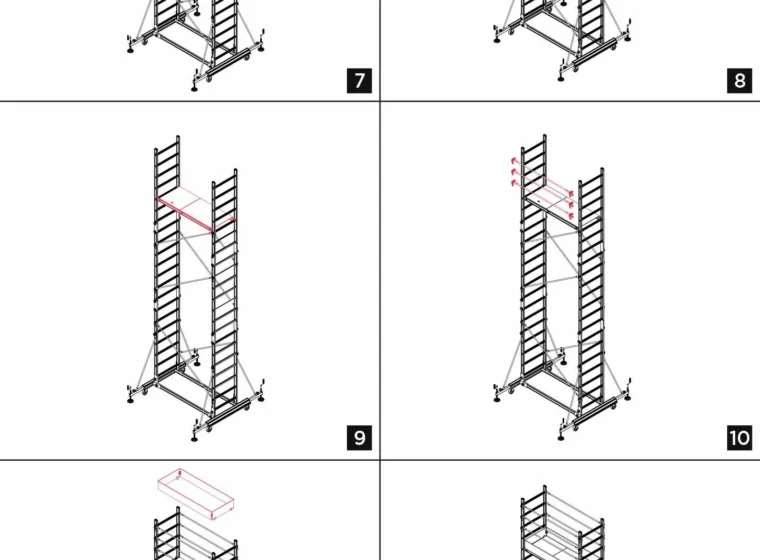 7

8

9

10