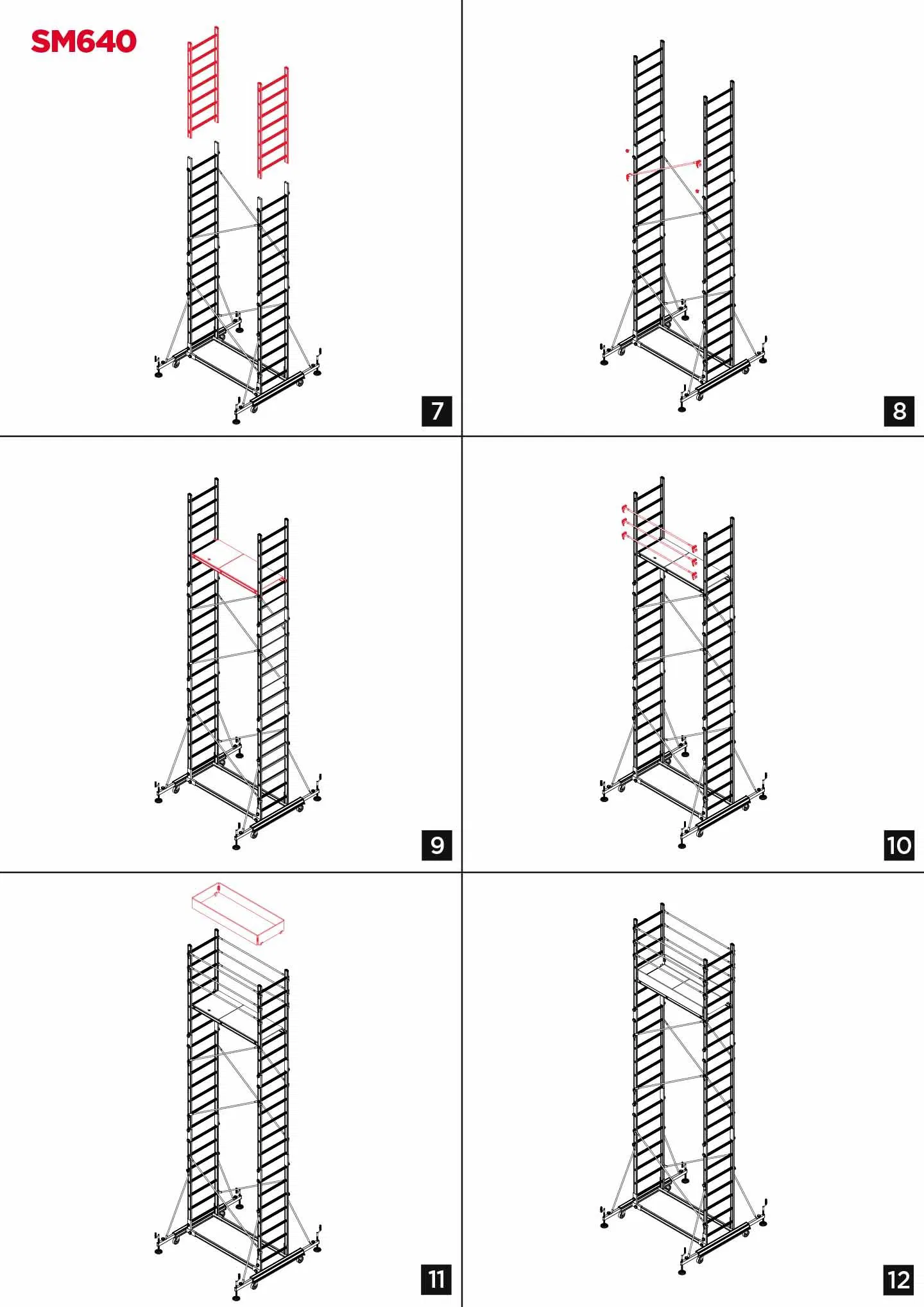 SM640

7

8

9

10

11

12