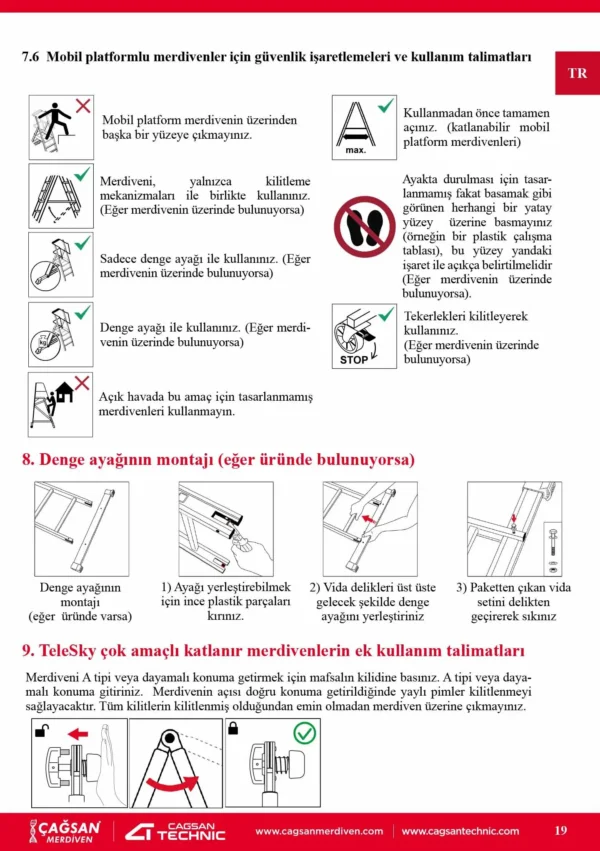 7.6 Mobil platformlu merdivenler için güvenlik işaretlemeleri ve kullanım talimatları

TR

Mobil platform merdivenin üzerinden başka bir yüzeye çıkmayınız.

Merdiveni, yalnızca kilitleme mekanizmaları ile birlikte kullanınız. (Eğer merdivenin üzerinde bulunuyorsa)

Sadece denge ayağı ile kullanınız. (Eğer merdivenin üzerinde bulunuyorsa)

kg

Denge ayağı ile kullanınız. (Eğer merdivenin üzerinde bulunuyorsa)

Açık havada bu amaç için tasarlanmamış merdivenleri kullanmayın.

max.

Kullanmadan önce tamamen açınız. (katlanabilir mobil platform merdivenleri)

Ayakta durulması için tasarlanmamış fakat basamak gibi görünen herhangi bir yatay yüzey üzerine basmayınız (örneğin bir plastik çalışma tablası), bu yüzey yandaki işaret ile açıkça belirtilmelidir (Eğer merdivenin üzerinde bulunuyorsa).

STOP

Tekerlekleri kilitleyerek kullanınız. (Eğer merdivenin üzerinde bulunuyorsa)

8. Denge ayağının montajı (eğer üründe bulunuyorsa)

Denge ayağının montajı (eğer üründe varsa)

1) Ayağı yerleştirebilmek için ince plastik parçaları kırınız.

2) Vida delikleri üst üste gelecek şekilde denge ayağını yerleştiriniz

3) Paketten çıkan vida setini delikten geçirerek sıkınız

9. TeleSky çok amaçlı katlanır merdivenlerin ek kullanım talimatları

Merdiveni A tipi veya dayamalı konuma getirmek için mafsalın kilidine basınız. A tipi veya dayamalı konuma gitiriniz. Merdivenin açısı doğru konuma getirildiğinde yaylı pimler kilitlenmeyi sağlayacaktır. Tüm kilitlerin kilitlenmiş olduğundan emin olmadan merdiven üzerine çıkmayınız.

ÇAĞSAN MERDİVEN CAGSAN TECHNIC www.cagsanmerdiven.com | www.cagsantechnic.com 19