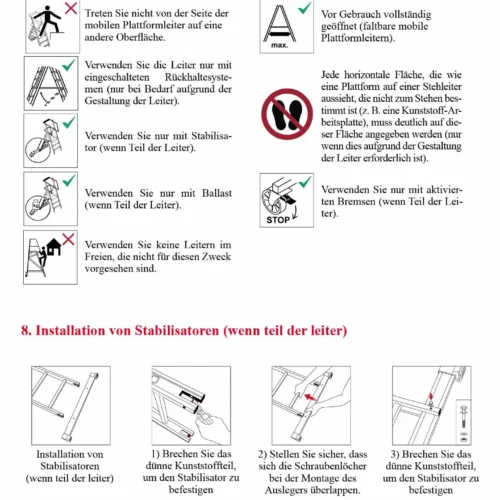 Treten Sie nicht von der Seite der mobilen Plattformleiter auf eine andere Oberfläche.

Verwenden Sie die Leiter nur mit eingeschalteten Rückhaltesystemen (nur bei Bedarf aufgrund der Gestaltung der Leiter).

Verwenden Sie nur mit Stabilisator (wenn Teil der Leiter).

Verwenden Sie nur mit Ballast (wenn Teil der Leiter).

Verwenden Sie keine Leitern im Freien, die nicht für diesen Zweck vorgesehen sind.

max.

Vor Gebrauch vollständig geöffnet (faltbare mobile Plattformleitern).

Jede horizontale Fläche, die wie eine Plattform auf einer Stehleiter aussieht, die nicht zum Stehen bestimmt ist (z. B. eine Kunststoff-Arbeitsplatte), muss deutlich auf dieser Fläche angegeben werden (nur wenn dies aufgrund der Gestaltung der Leiter erforderlich ist).

STOP

Verwenden Sie nur mit aktivierten Bremsen (wenn Teil der Leiter).

8. Installation von Stabilisatoren (wenn teil der leiter)

Installation von Stabilisatoren (wenn teil der leiter)

1) Brechen Sie das dünne Kunststoffteil, um den Stabilisator zu befestigen

2) Stellen Sie sicher, dass sich die Schraubenlöcher bei der Montage des Auslegers überlappen.

3) Brechen Sie das dünne Kunststoffteil, um den Stabilisator zu befestigen