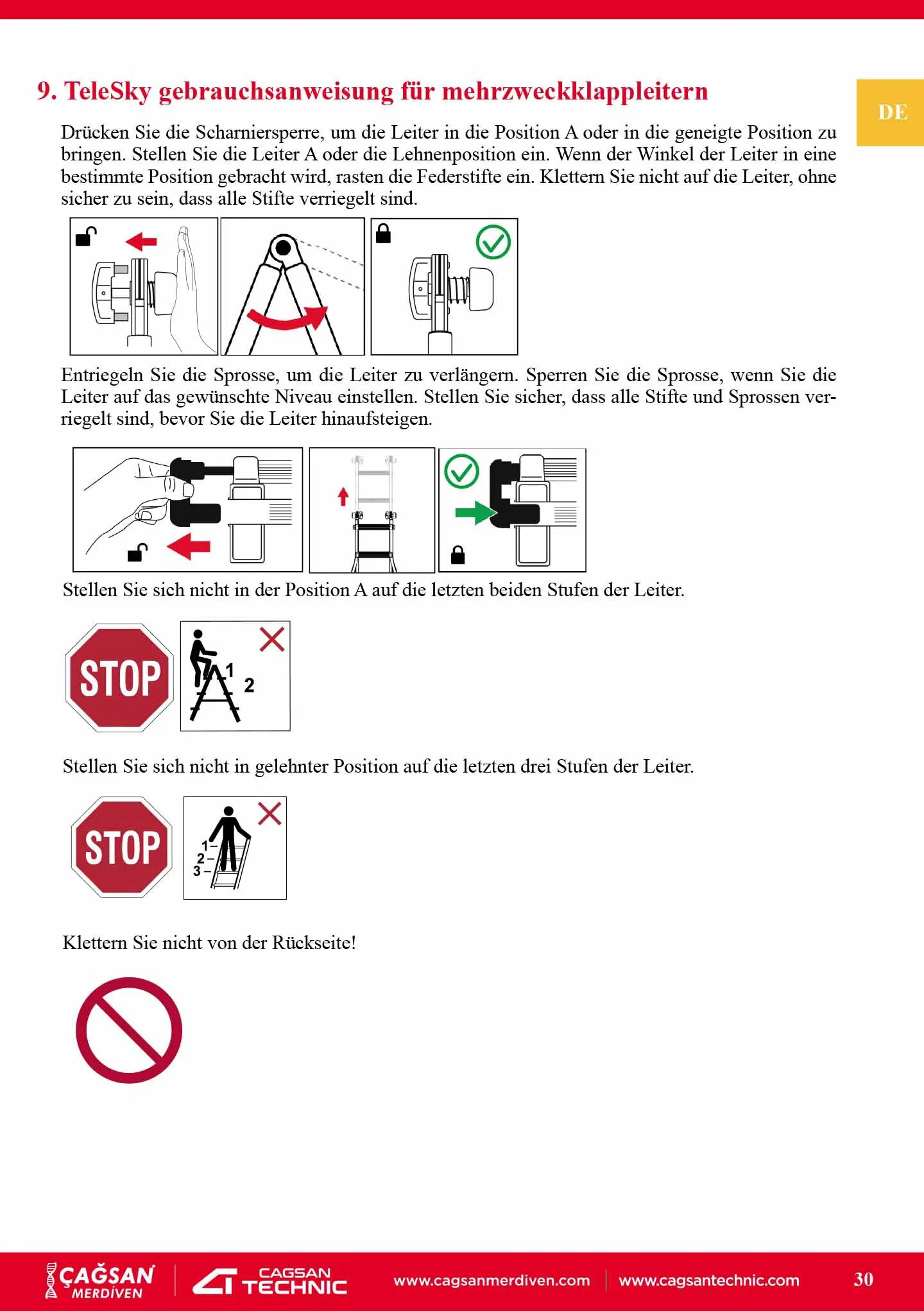 9. TeleSky gebrauchsanweisung für mehrzweckklappleitern

DE

Drücken Sie die Scharniersperre, um die Leiter in die Position A oder in die geneigte Position zu bringen. Stellen Sie die Leiter A oder die Lehnenposition ein. Wenn der Winkel der Leiter in eine bestimmte Position gebracht wird, rasten die Federstifte ein. Klettern Sie nicht auf die Leiter, ohne sicher zu sein, dass alle Stifte verriegelt sind.

Entriegeln Sie die Sprosse, um die Leiter zu verlängern. Sperren Sie die Sprosse, wenn Sie die Leiter auf das gewünschte Niveau einstellen. Stellen Sie sicher, dass alle Stifte und Sprossen verriegelt sind, bevor Sie die Leiter hinaufsteigen.

Stellen Sie sich nicht in der Position A auf die letzten beiden Stufen der Leiter.

STOP

1
2

Stellen Sie sich nicht in gelehnter Position auf die letzten drei Stufen der Leiter.

STOP

1
2
3

Klettern Sie nicht von der Rückseite!

ÇAĞSAN MERDİVEN
CAGSAN TECHNIC
www.cagsanmerdiven.com
www.cagsantechnic.com
30