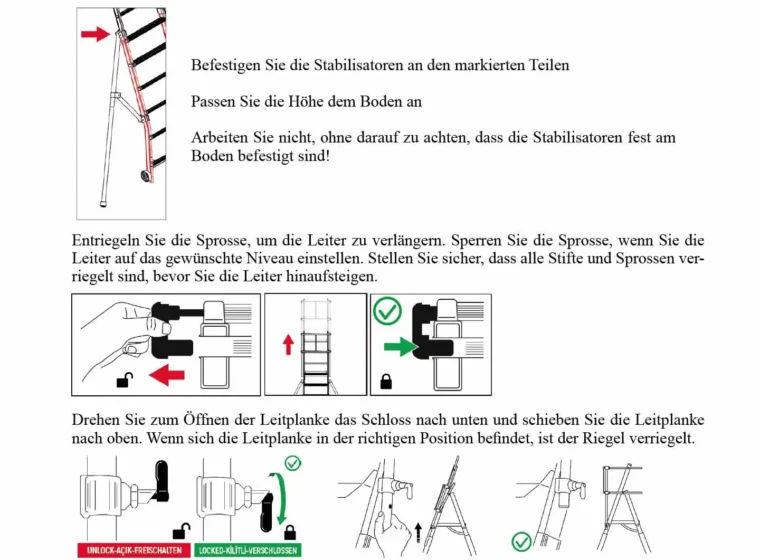 Befestigen Sie die Stabilisatoren an den markierten Teilen

Passen Sie die Höhe dem Boden an

Arbeiten Sie nicht, ohne darauf zu achten, dass die Stabilisatoren fest am Boden befestigt sind!

Entriegeln Sie die Sprosse, um die Leiter zu verlängern. Sperren Sie die Sprosse, wenn Sie die Leiter auf das gewünschte Niveau einstellen. Stellen Sie sicher, dass alle Stifte und Sprossen verriegelt sind, bevor Sie die Leiter hinaufsteigen.

Drehen Sie zum Öffnen der Leitplanke das Schloss nach unten und schieben Sie die Leitplanke nach oben. Wenn sich die Leitplanke in der richtigen Position befindet, ist der Riegel verriegelt.

UNLOCK-AÇIK-FREISCHALTEN

LOCKED-KİLİTLİ-VERSCHLOSSEN