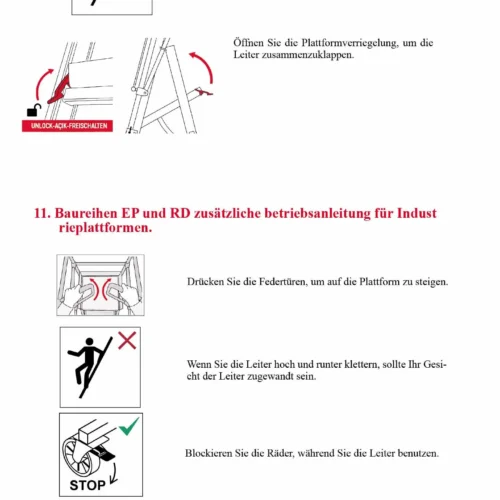 UNLOCK-AÇIK-FREISCHALTEN

Öffnen Sie die Plattformverriegelung, um die Leiter zusammenzuklappen.

11. Baureihen EP und RD zusätzliche betriebsanleitung für Indust rieplattformen.

Drücken Sie die Federtüren, um auf die Plattform zu steigen.

Wenn Sie die Leiter hoch und runter klettern, sollte Ihr Gesicht der Leiter zugewandt sein.

STOP

Blockieren Sie die Räder, während Sie die Leiter benutzen.