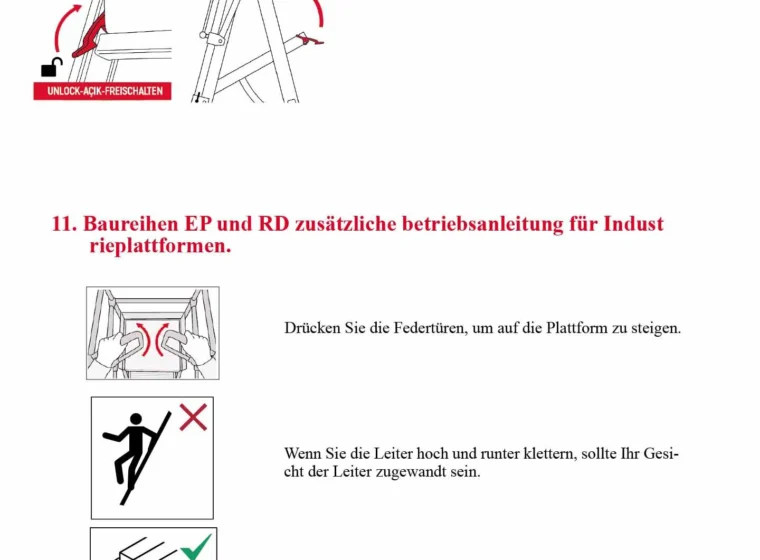 UNLOCK-AÇIK-FREISCHALTEN

11. Baureihen EP und RD zusätzliche betriebsanleitung für Indust rieplattformen.

Drücken Sie die Federtüren, um auf die Plattform zu steigen.

Wenn Sie die Leiter hoch und runter klettern, sollte Ihr Gesicht der Leiter zugewandt sein.