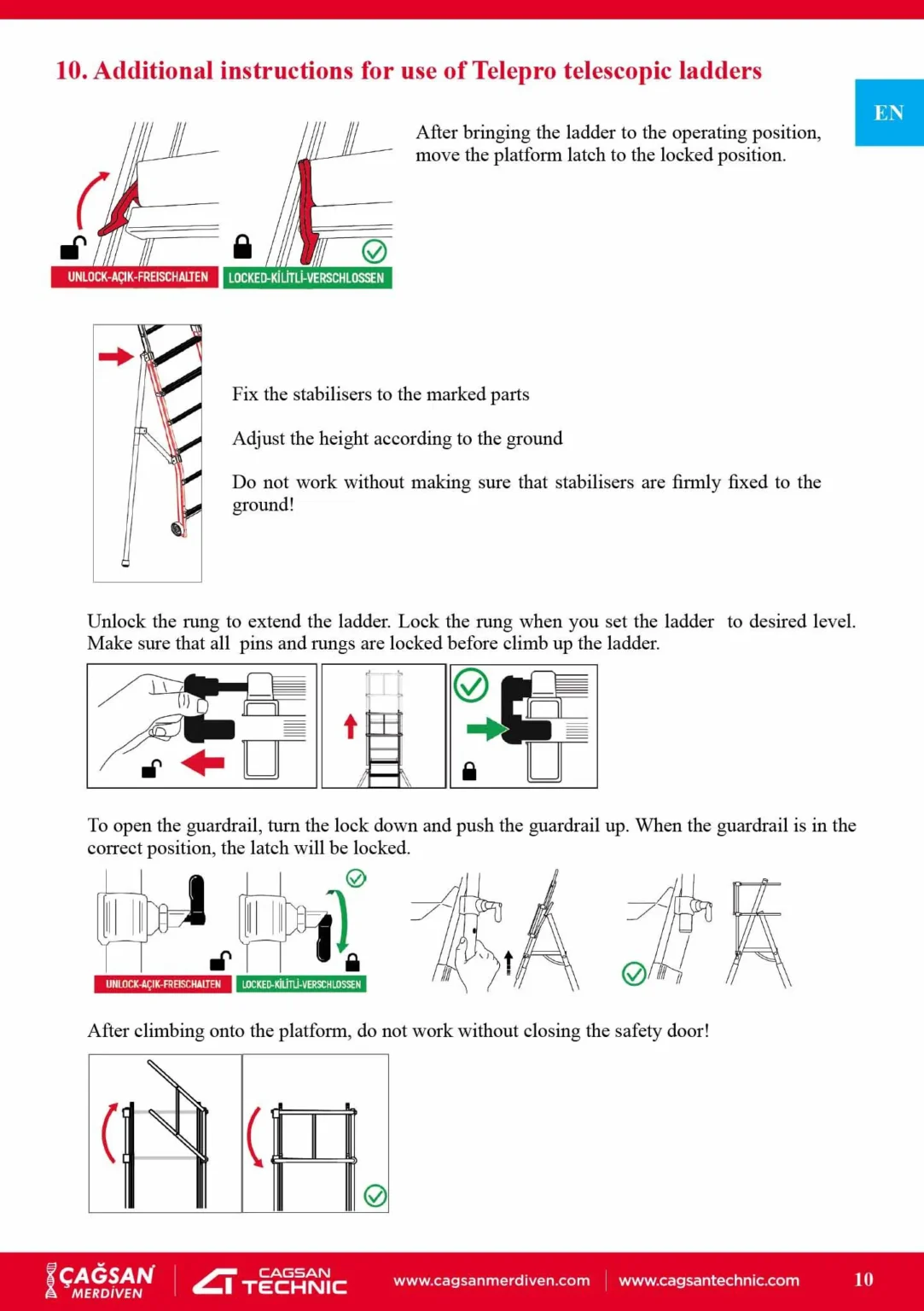 10. Additional instructions for use of Telepro telescopic ladders

EN

UNLOCK-AÇIK-FREISCHALTEN LOCKED-KİLİTLİ-VERSCHLOSSEN

After bringing the ladder to the operating position, move the platform latch to the locked position.

Fix the stabilisers to the marked parts

Adjust the height according to the ground

Do not work without making sure that stabilisers are firmly fixed to the ground!

Unlock the rung to extend the ladder. Lock the rung when you set the ladder to desired level. Make sure that all pins and rungs are locked before climb up the ladder.

To open the guardrail, turn the lock down and push the guardrail up. When the guardrail is in the correct position, the latch will be locked.

UNLOCK-AÇIK-FREISCHALTEN LOCKED-KİLİTLİ-VERSCHLOSSEN

After climbing onto the platform, do not work without closing the safety door!

ÇAĞSAN MERDİVEN CAGSAN TECHNIC www.cagsanmerdiven.com www.cagsantechnic.com 10