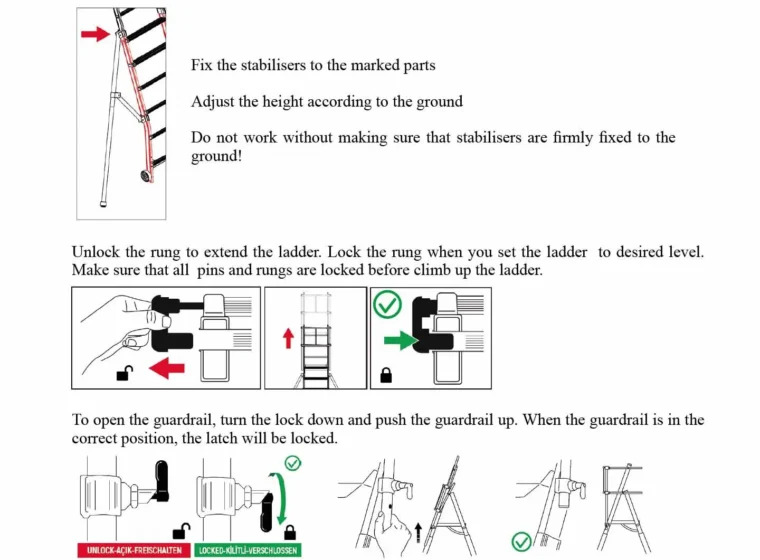 Fix the stabilisers to the marked parts

Adjust the height according to the ground

Do not work without making sure that stabilisers are firmly fixed to the ground!

Unlock the rung to extend the ladder. Lock the rung when you set the ladder to desired level. Make sure that all pins and rungs are locked before climb up the ladder.

To open the guardrail, turn the lock down and push the guardrail up. When the guardrail is in the correct position, the latch will be locked.

UNLOCK-AÇIK-FREISCHALTEN

LOCKED-KİLİTLİ-VERSCHLOSSEN