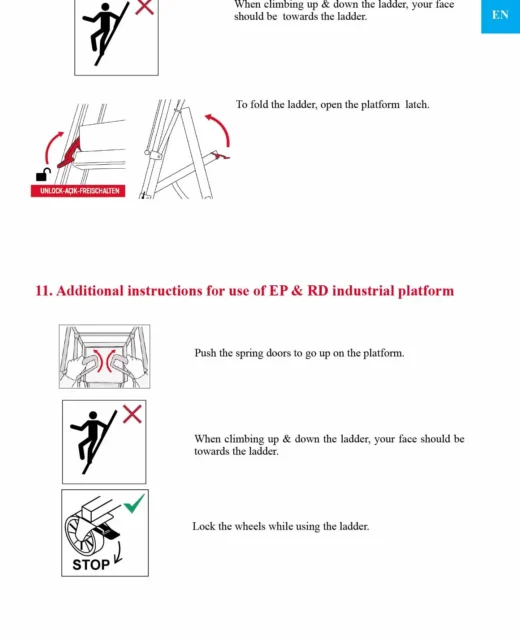 When climbing up & down the ladder, your face should be towards the ladder.

EN

To fold the ladder, open the platform latch.

UNLOCK-AÇIK-FREISCHALTEN

11. Additional instructions for use of EP & RD industrial platform

Push the spring doors to go up on the platform.

When climbing up & down the ladder, your face should be towards the ladder.

STOP

Lock the wheels while using the ladder.