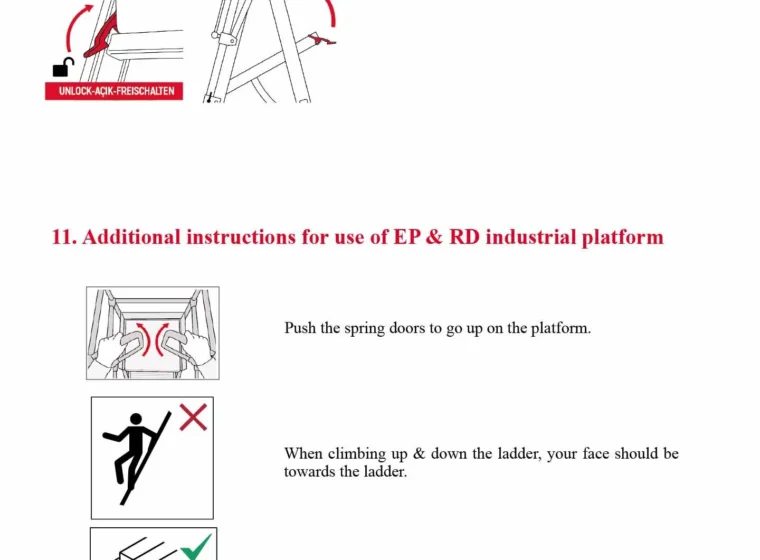 UNLOCK-AÇIK-FREISCHALTEN

11. Additional instructions for use of EP & RD industrial platform

Push the spring doors to go up on the platform.

When climbing up & down the ladder, your face should be towards the ladder.