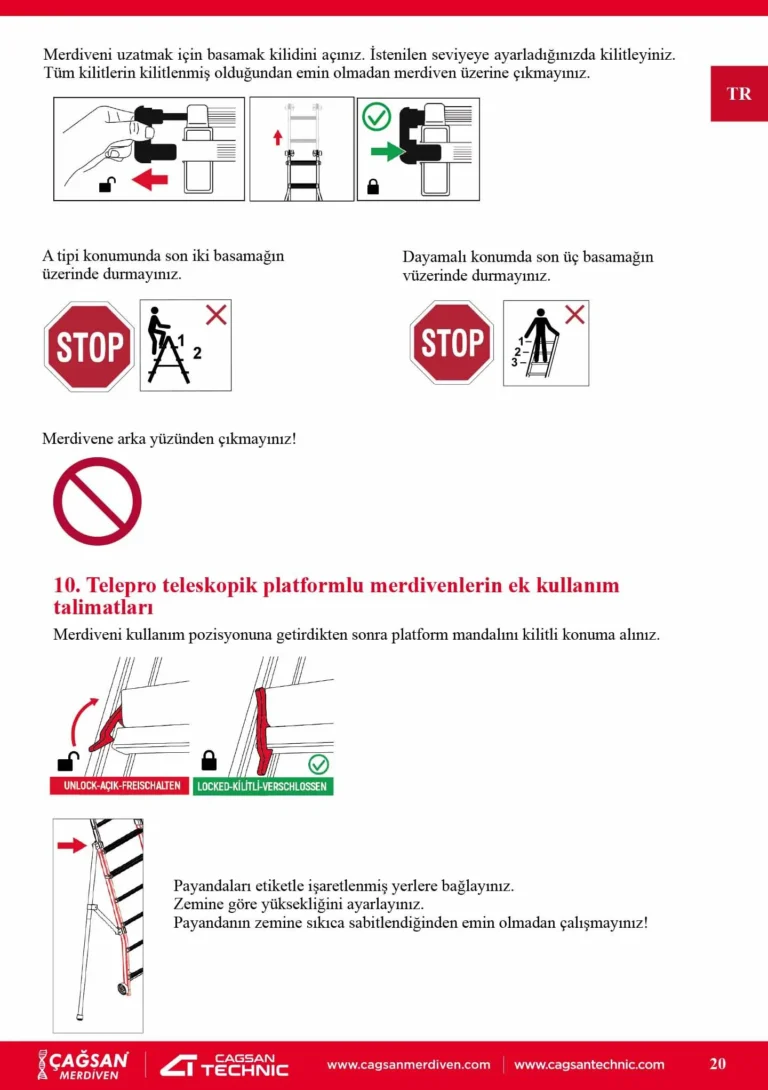 TR

Merdiveni uzatmak için basamak kilidini açınız. İstenilen seviyeye ayarladığınızda kilitleyiniz. Tüm kilitlerin kilitlenmiş olduğundan emin olmadan merdiven üzerine çıkmayınız.

A tipi konumunda son iki basamağın üzerinde durmayınız.

STOP

1
2

Dayamalı konumda son üç basamağın vüzerinde durmayınız.

STOP

1
2
3

Merdivene arka yüzünden çıkmayınız!

10. Telepro teleskopik platformlu merdivenlerin ek kullanım talimatları

Merdiveni kullanım pozisyonuna getirdikten sonra platform mandalını kilitli konuma alınız.

UNLOCK-AÇIK-FREISCHALTEN
LOCKED-KİLİTLİ-VERSCHLOSSEN

Payandaları etiketle işaretlenmiş yerlere bağlayınız.
Zemine göre yüksekliğini ayarlayınız.
Payandanın zemine sıkıca sabitlendiğinden emin olmadan çalışmayınız!

ÇAĞSAN MERDİVEN
CAGSAN TECHNIC
www.cagsanmerdiven.com
www.cagsantechnic.com
20