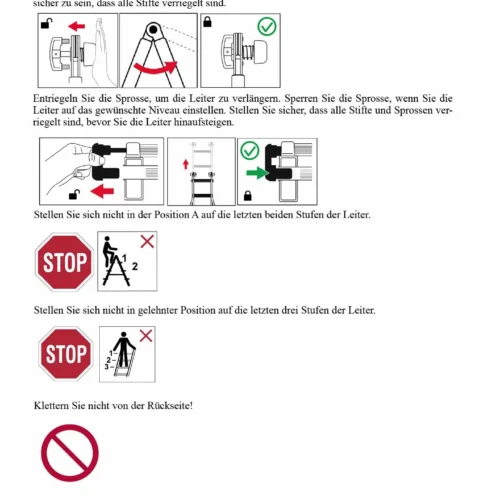 sicher zu sein, dass alle Stifte verriegelt sind.

Entriegeln Sie die Sprosse, um die Leiter zu verlängern. Sperren Sie die Sprosse, wenn Sie die Leiter auf das gewünschte Niveau einstellen. Stellen Sie sicher, dass alle Stifte und Sprossen verriegelt sind, bevor Sie die Leiter hinaufsteigen.

Stellen Sie sich nicht in der Position A auf die letzten beiden Stufen der Leiter.

STOP

1
2

Stellen Sie sich nicht in gelehnter Position auf die letzten drei Stufen der Leiter.

STOP

1
2
3

Klettern Sie nicht von der Rückseite!