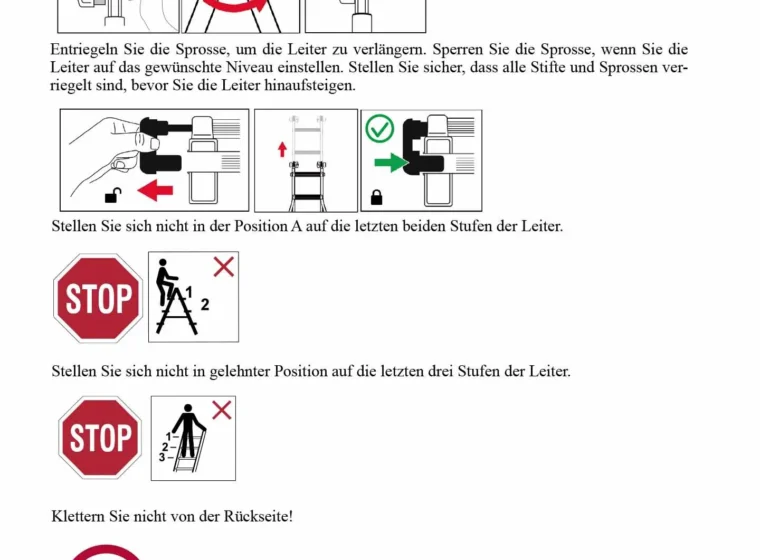 Entriegeln Sie die Sprosse, um die Leiter zu verlängern. Sperren Sie die Sprosse, wenn Sie die Leiter auf das gewünschte Niveau einstellen. Stellen Sie sicher, dass alle Stifte und Sprossen verriegelt sind, bevor Sie die Leiter hinaufsteigen.

Stellen Sie sich nicht in der Position A auf die letzten beiden Stufen der Leiter.

STOP

1
2

Stellen Sie sich nicht in gelehnter Position auf die letzten drei Stufen der Leiter.

STOP

1
2
3

Klettern Sie nicht von der Rückseite!