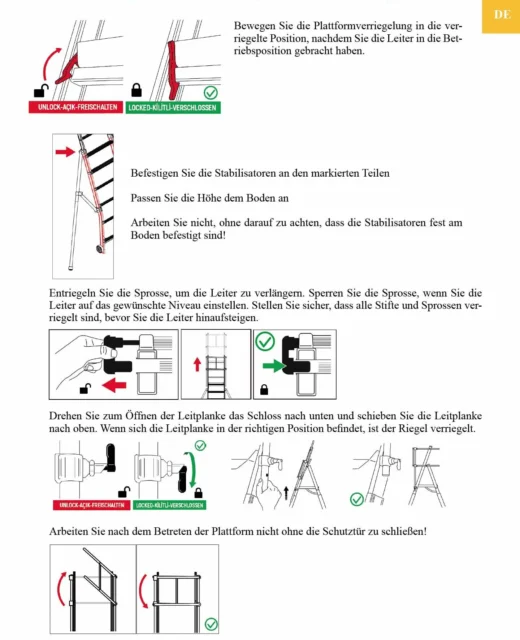 DE

Bewegen Sie die Plattformverriegelung in die verriegelte Position, nachdem Sie die Leiter in die Betriebsposition gebracht haben.

UNLOCK-AÇIK-FREISCHALTEN LOCKED-KİLİTLİ-VERSCHLOSSEN

Befestigen Sie die Stabilisatoren an den markierten Teilen

Passen Sie die Höhe dem Boden an

Arbeiten Sie nicht, ohne darauf zu achten, dass die Stabilisatoren fest am Boden befestigt sind!

Entriegeln Sie die Sprosse, um die Leiter zu verlängern. Sperren Sie die Sprosse, wenn Sie die Leiter auf das gewünschte Niveau einstellen. Stellen Sie sicher, dass alle Stifte und Sprossen verriegelt sind, bevor Sie die Leiter hinaufsteigen.

Drehen Sie zum Öffnen der Leitplanke das Schloss nach unten und schieben Sie die Leitplanke nach oben. Wenn sich die Leitplanke in der richtigen Position befindet, ist der Riegel verriegelt.

UNLOCK-AÇIK-FREISCHALTEN LOCKED-KİLİTLİ-VERSCHLOSSEN

Arbeiten Sie nach dem Betreten der Plattform nicht ohne die Schutztür zu schließen!