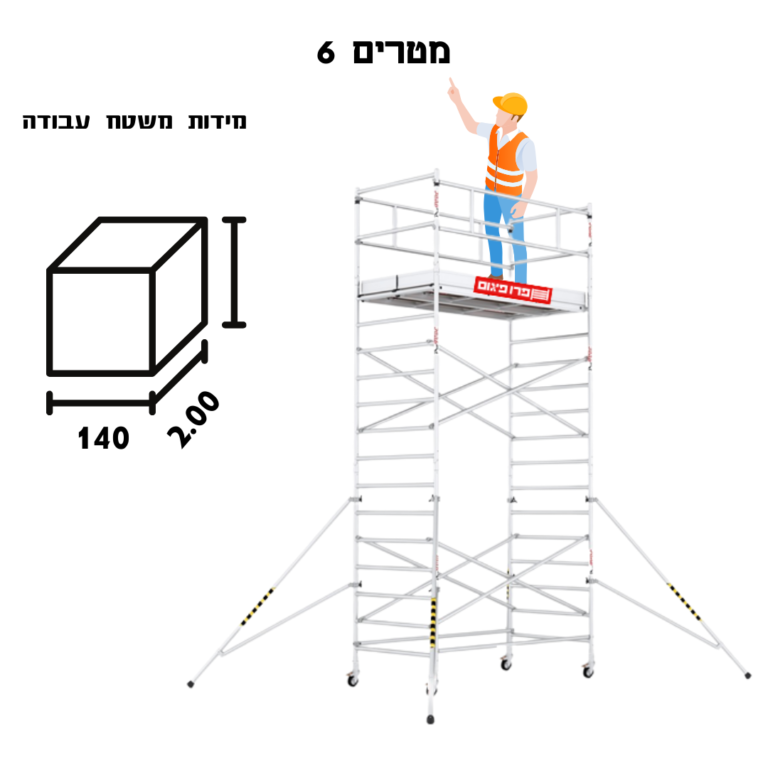 6 מטרים

מידות משטח עבודה

140

2.00

פרו פיגום